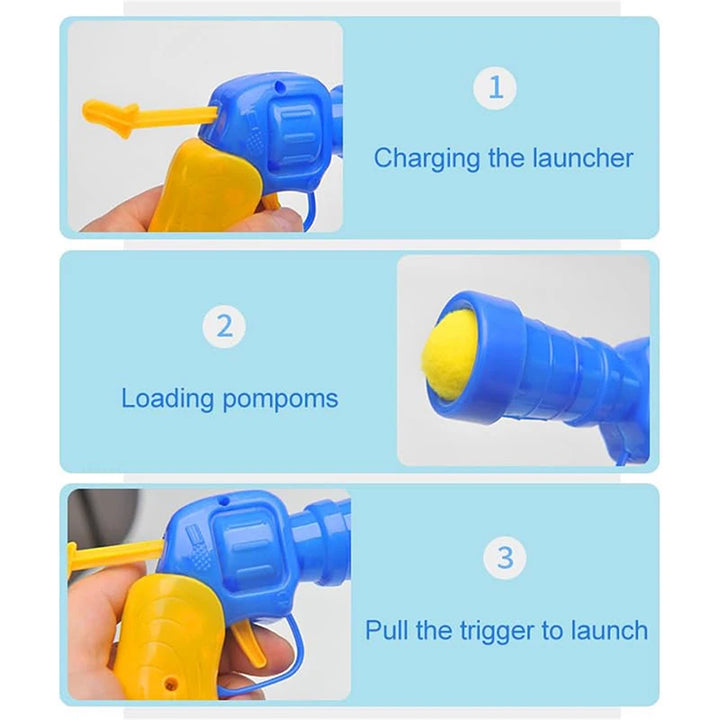 1

Charging the launcher

2

Loading pompoms

3

Pull the trigger to launch