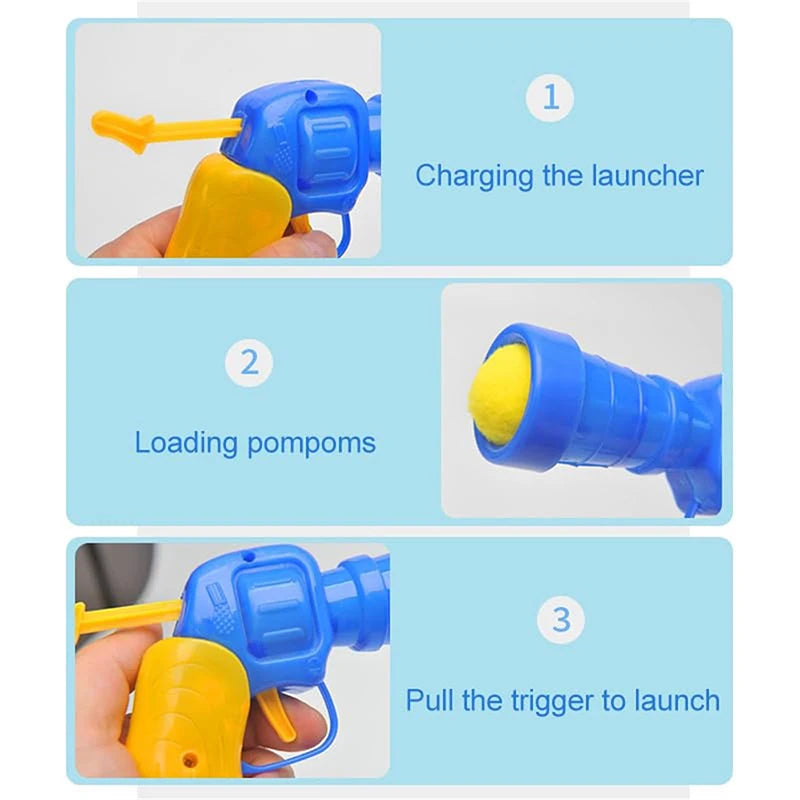 1

Charging the launcher

2

Loading pompoms

3

Pull the trigger to launch